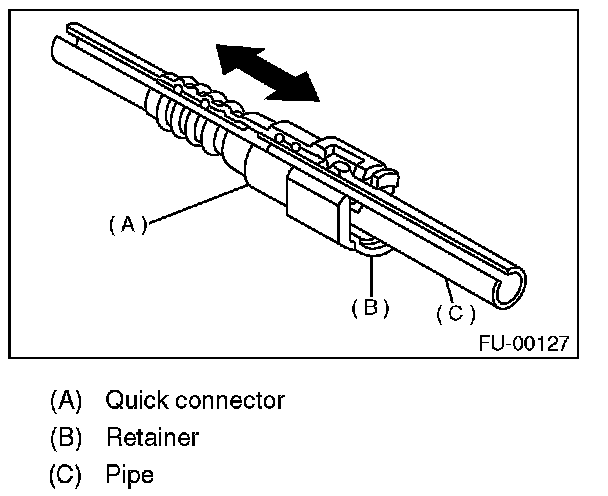 (A)

(B)

(C)

FU-00127

(A) Quick connector

(B) Retainer

(C) Pipe