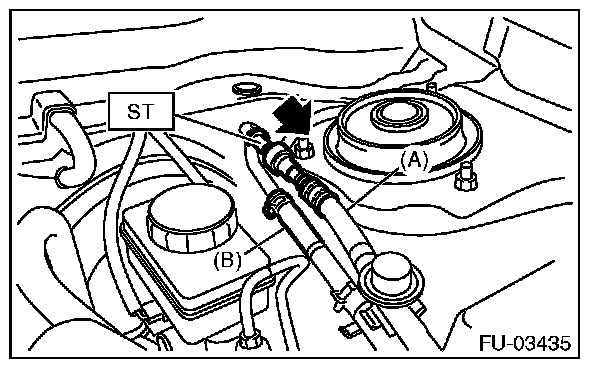 ST

(A)

(B)

FU-03435