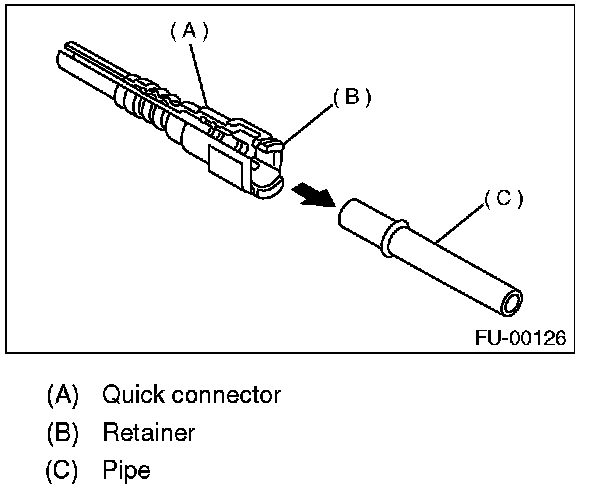 (A)

(B)

(C)

FU-00126

(A) Quick connector
(B) Retainer
(C) Pipe