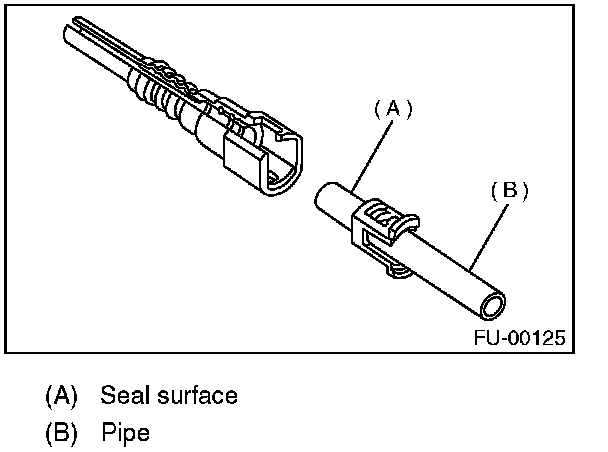 (A)

(B)

FU-00125

(A) Seal surface
(B) Pipe