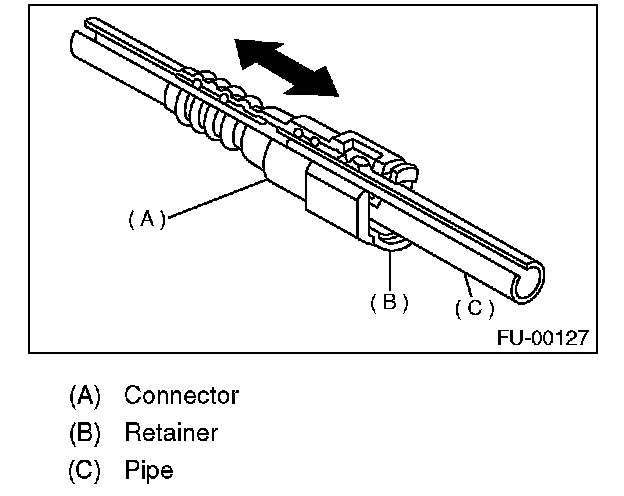 (A)

(B)

(C)

FU-00127

(A) Connector
(B) Retainer
(C) Pipe