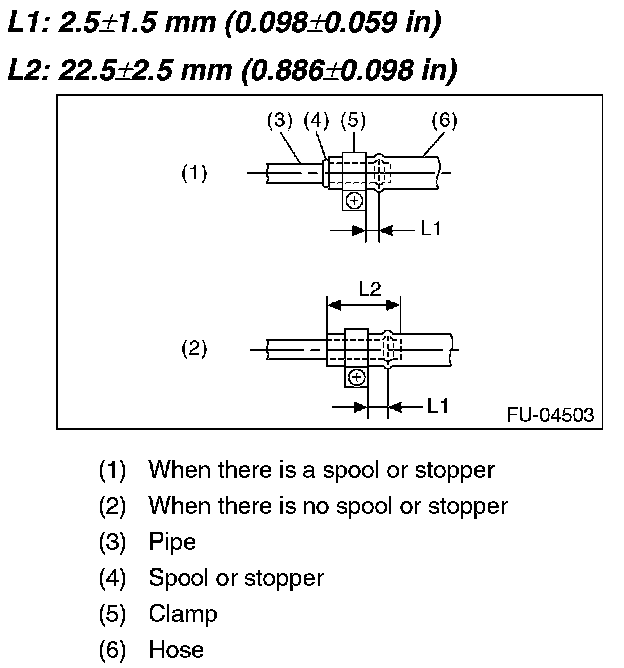 L1: 2.5±1.5 mm (0.098±0.059 in)

L2: 22.5±2.5 mm (0.886±0.098 in)

(3) (4) (5) (6)

(1)

L1

L2

(2)

L1

FU-04503

(1) When there is a spool or stopper

(2) When there is no spool or stopper

(3) Pipe

(4) Spool or stopper

(5) Clamp

(6) Hose