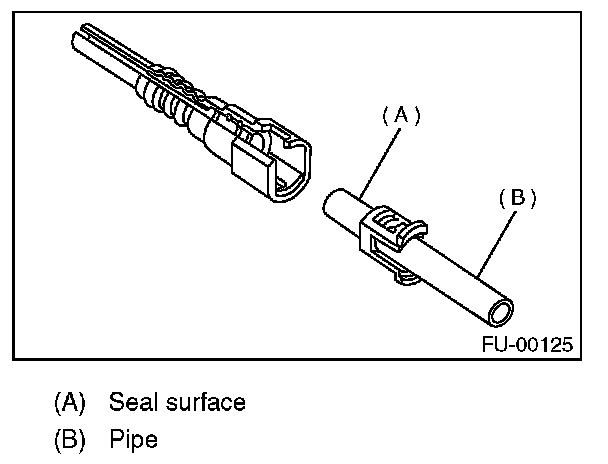 (A)
(B)
FU-00125

(A) Seal surface
(B) Pipe