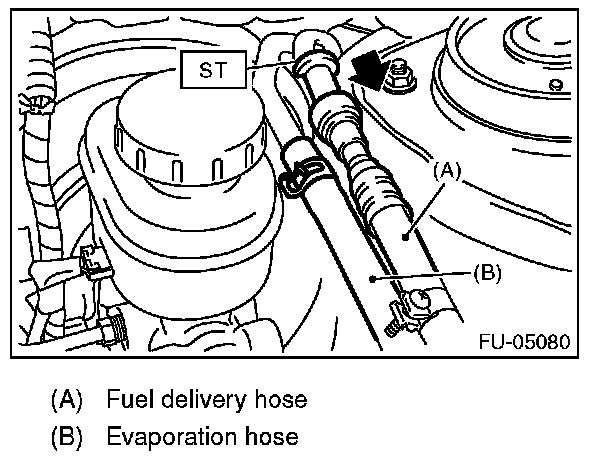 ST

(A)

(B)

FU-05080

(A) Fuel delivery hose

(B) Evaporation hose