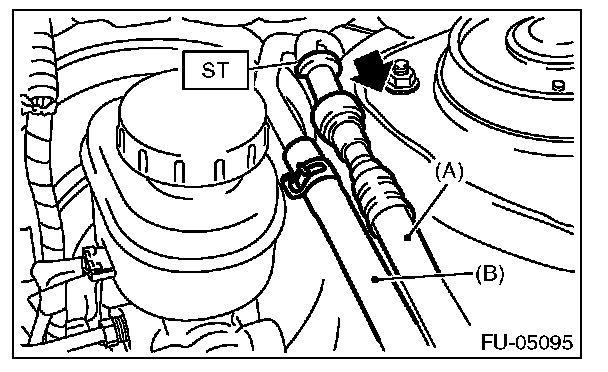 ST

(A)

(B)

FU-05095