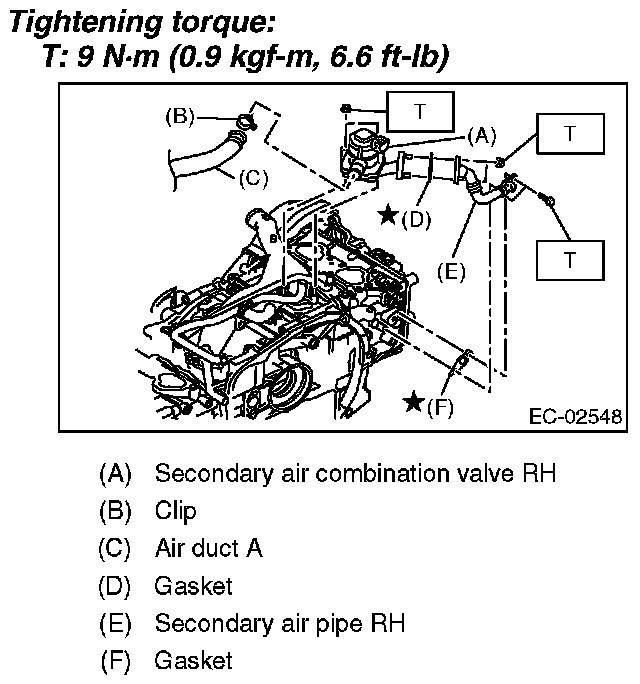 Tightening torque:
T: 9 N·m (0.9 kgf-m, 6.6 ft-lb)

(B)
T
(A)
T
(C)
★(D)
(E)
T
★(F)
EC-02548

(A) Secondary air combination valve RH
(B) Clip
(C) Air duct A
(D) Gasket
(E) Secondary air pipe RH
(F) Gasket