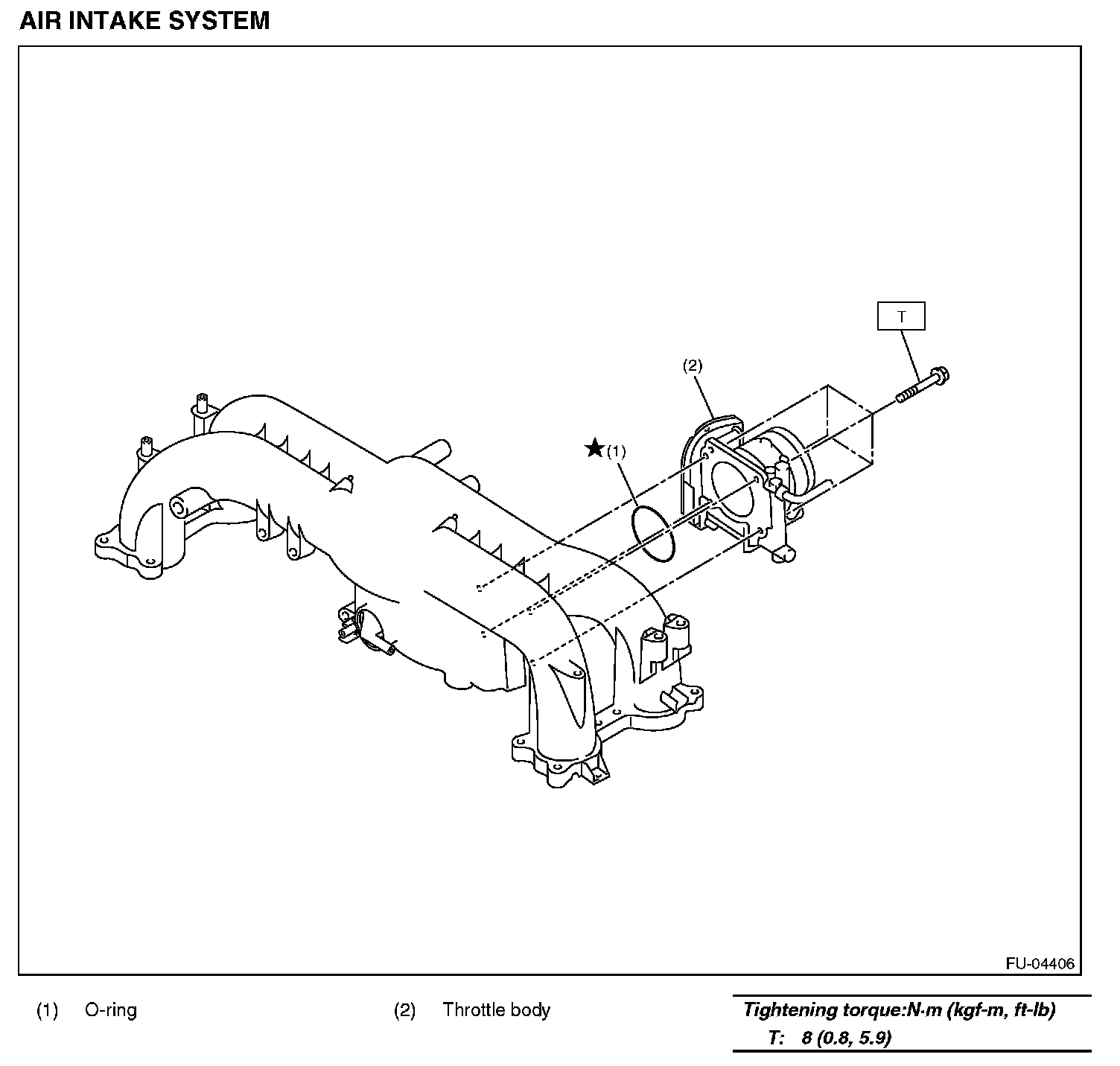 AIR INTAKE SYSTEM

T

(2)

★(1)

FU-04406

(1) O-ring

(2) Throttle body

Tightening torque:N·m (kgf-m, ft-lb)
T: 8 (0.8, 5.9)