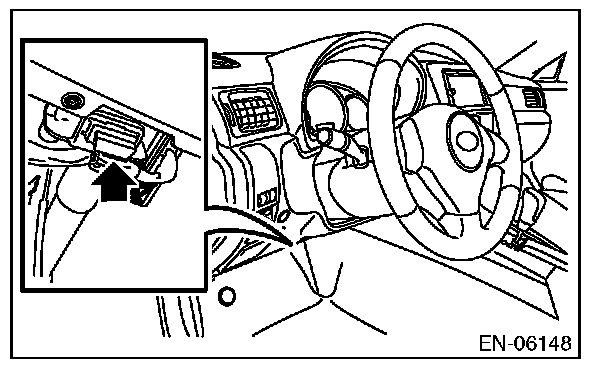 EN-06148