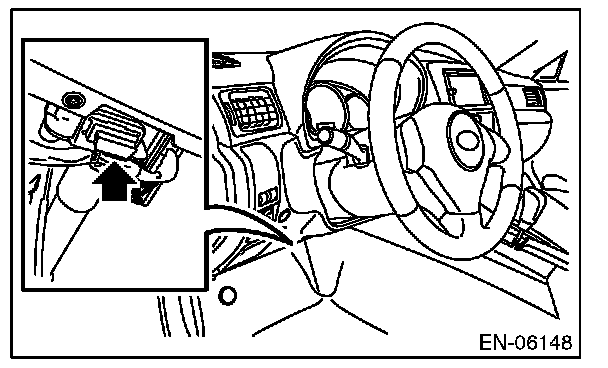 EN-06148