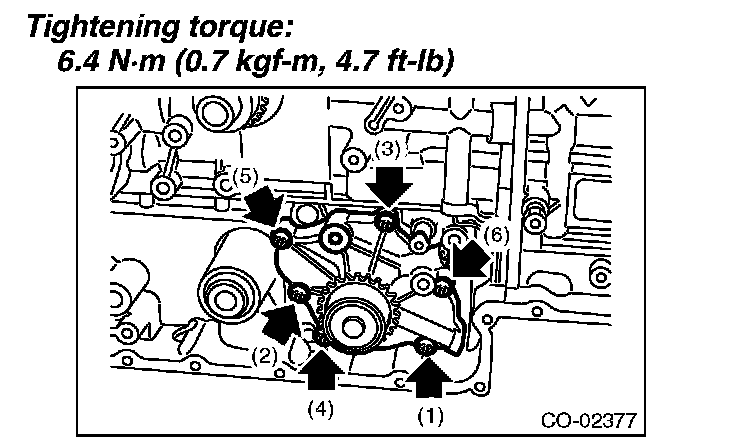 Tightening torque:
6.4 N·m (0.7 kgf-m, 4.7 ft-lb)

(3)
(5)
(6)
(2)
(4)
(1)
CO-02377