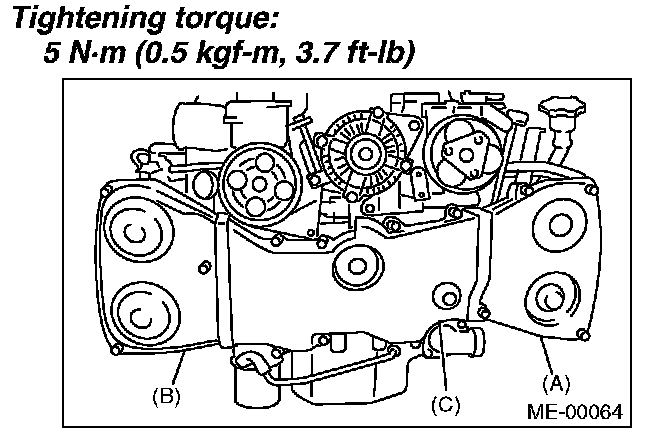 Tightening torque:
5 N·m (0.5 kgf-m, 3.7 ft-lb)

(B)
(C)
(A)
ME-00064