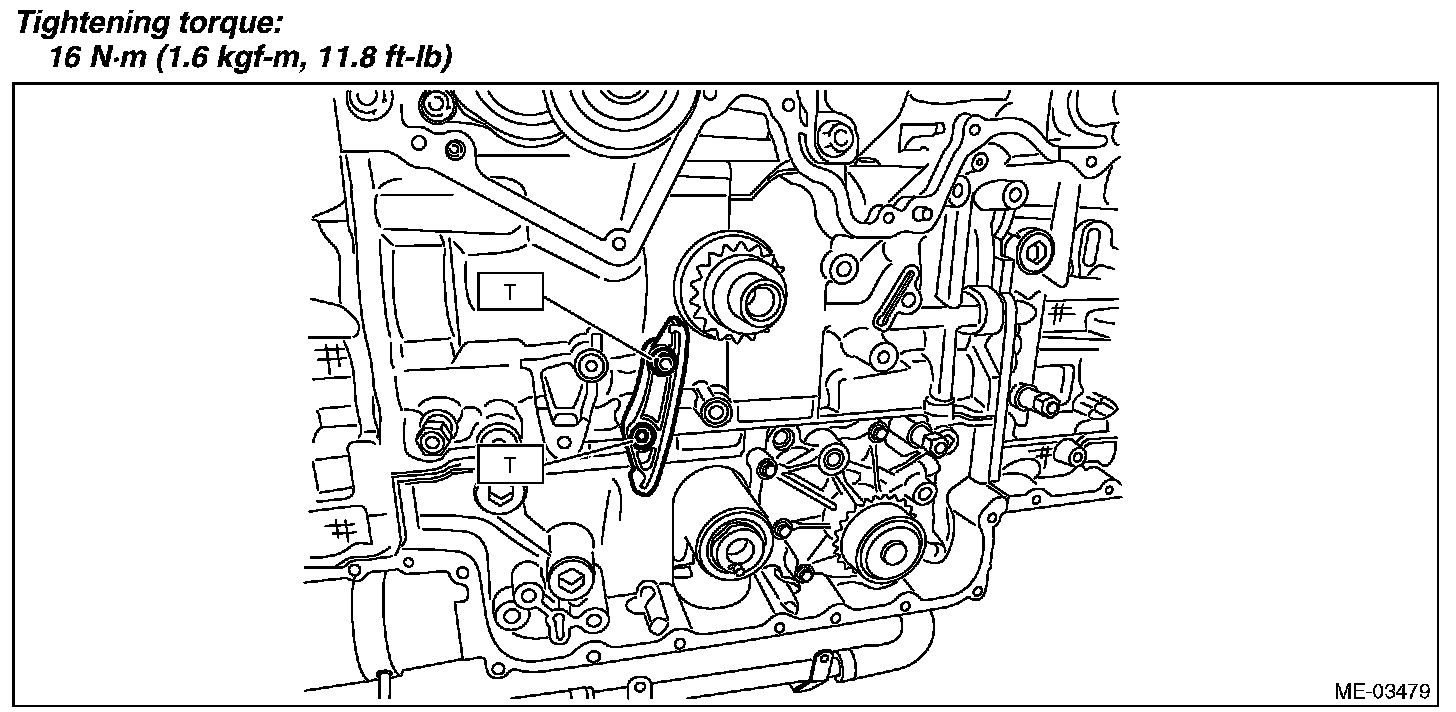 Tightening torque:
16 N·m (1.6 kgf-m, 11.8 ft-lb)

T

T

ME-03479