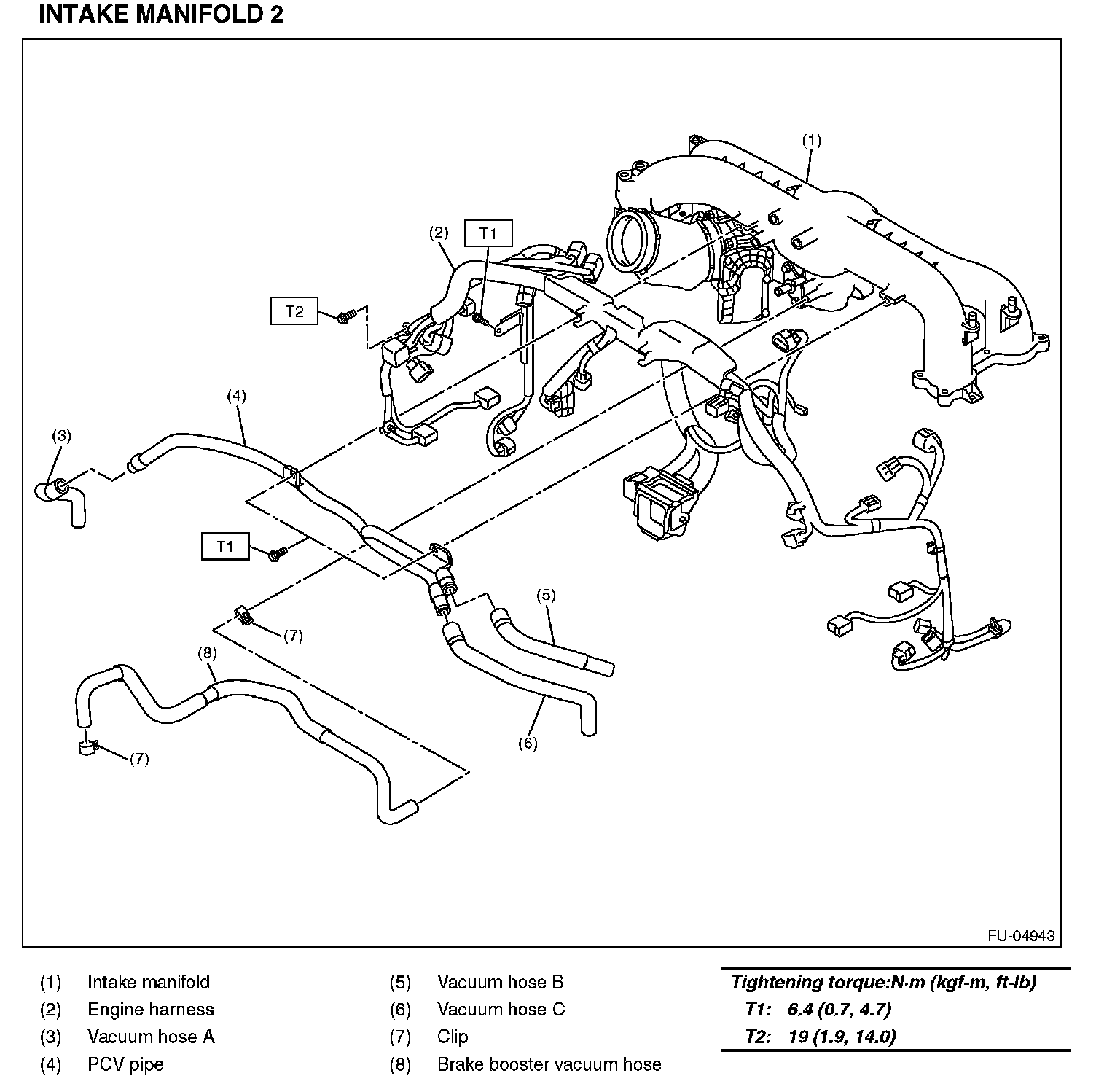 INTAKE MANIFOLD 2

(1)
(2)
T1
T2
(4)
(3)
T1
(5)
(7)
(8)
(6)
(7)

FU-04943

(1) Intake manifold
(2) Engine harness
(3) Vacuum hose A
(4) PCV pipe

(5) Vacuum hose B
(6) Vacuum hose C
(7) Clip
(8) Brake booster vacuum hose

Tightening torque:N·m (kgf-m, ft-lb)
T1: 6.4 (0.7, 4.7)
T2: 19 (1.9, 14.0)