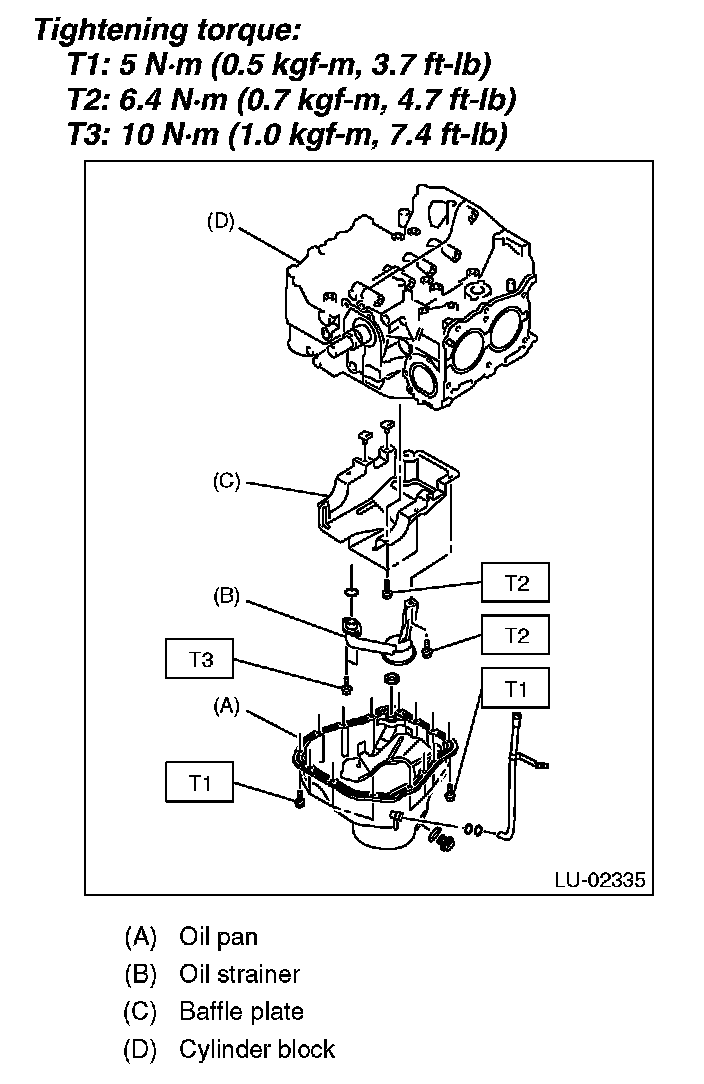 Tightening torque:
T1: 5 N·m (0.5 kgf-m, 3.7 ft-lb)
T2: 6.4 N·m (0.7 kgf-m, 4.7 ft-lb)
T3: 10 N·m (1.0 kgf-m, 7.4 ft-lb)

(D)
(C)
T2
(B)
T2
T3
T1
(A)
T1
LU-02335

(A) Oil pan
(B) Oil strainer
(C) Baffle plate
(D) Cylinder block