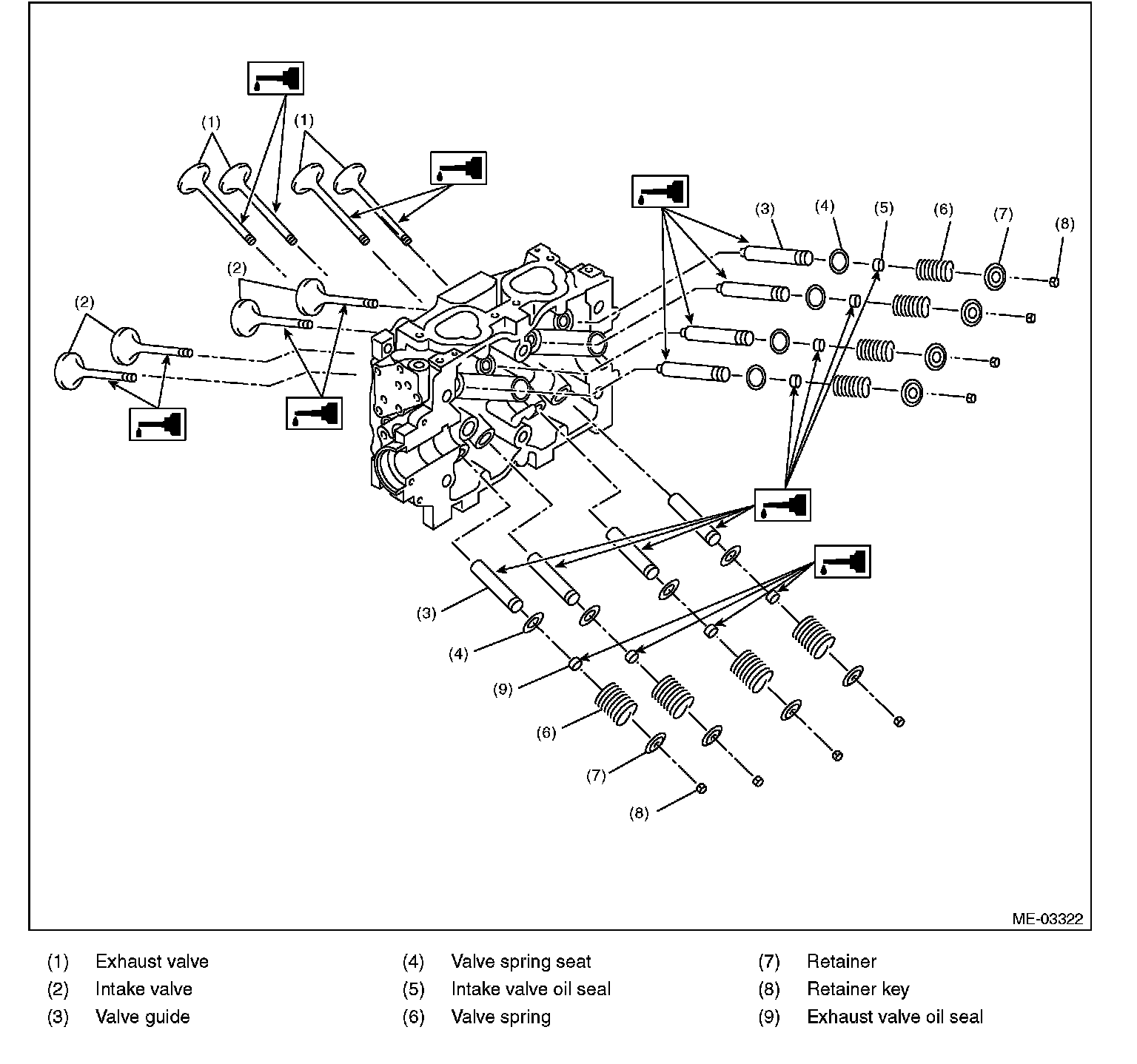 (1)
(1)
(2)
(2)
(3)
(4)
(5)
(6)
(7)
(8)
(3)
(4)
(9)
(6)
(7)
(8)

ME-03322

(1) Exhaust valve
(2) Intake valve
(3) Valve guide

(4) Valve spring seat
(5) Intake valve oil seal
(6) Valve spring

(7) Retainer
(8) Retainer key
(9) Exhaust valve oil seal