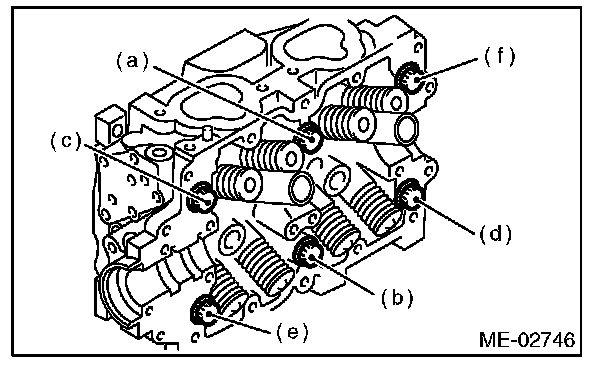 (a)
(f)
(c)
(d)
(b)
(e)
ME-02746