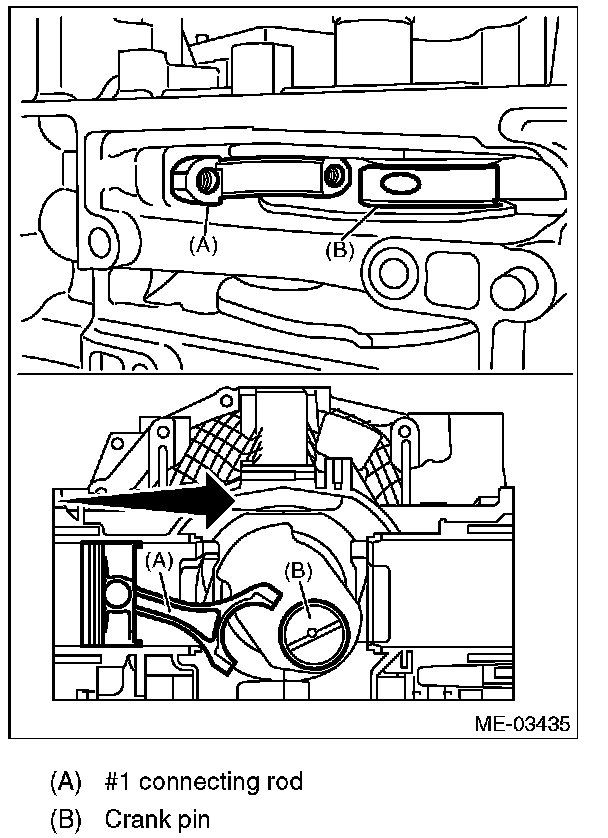 (A)

(B)

(A)

(B)

ME-03435

(A) #1 connecting rod

(B) Crank pin