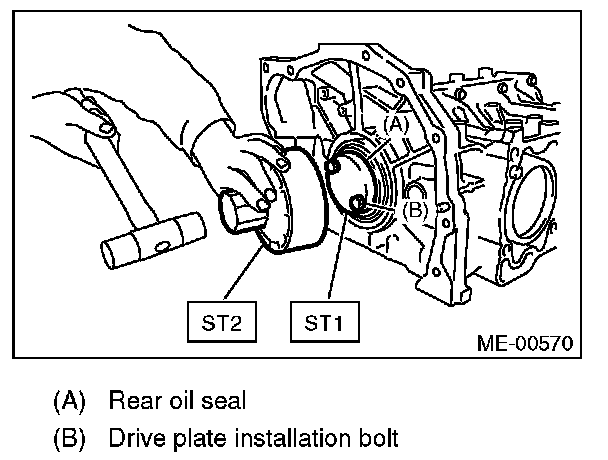 (A)

(B)

ST2

ST1

ME-00570

(A) Rear oil seal

(B) Drive plate installation bolt