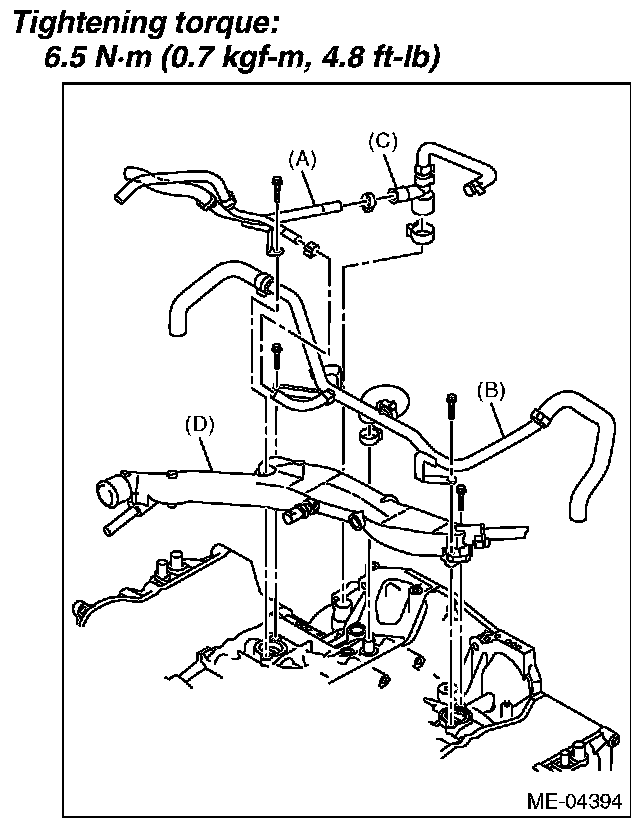 Tightening torque:
6.5 N·m (0.7 kgf-m, 4.8 ft-lb)

(A)
(C)
(B)
(D)

ME-04394