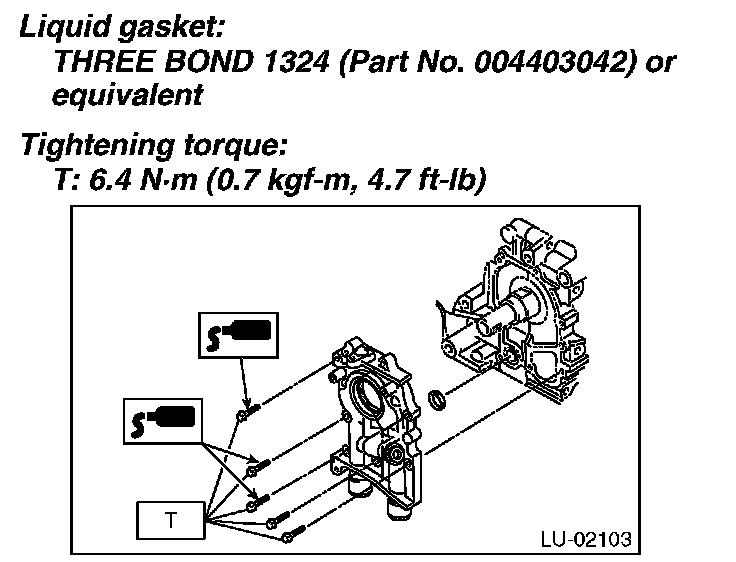 Liquid gasket:
THREE BOND 1324 (Part No. 004403042) or equivalent

Tightening torque:
T: 6.4 N·m (0.7 kgf-m, 4.7 ft-lb)

T

LU-02103