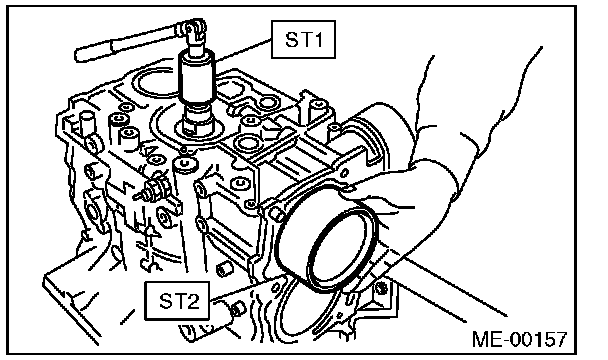 ST1
ST2
ME-00157