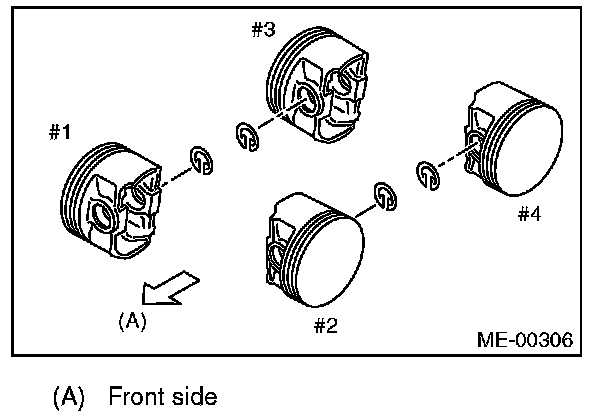 #3

#1

#4

(A)

#2

ME-00306

(A) Front side