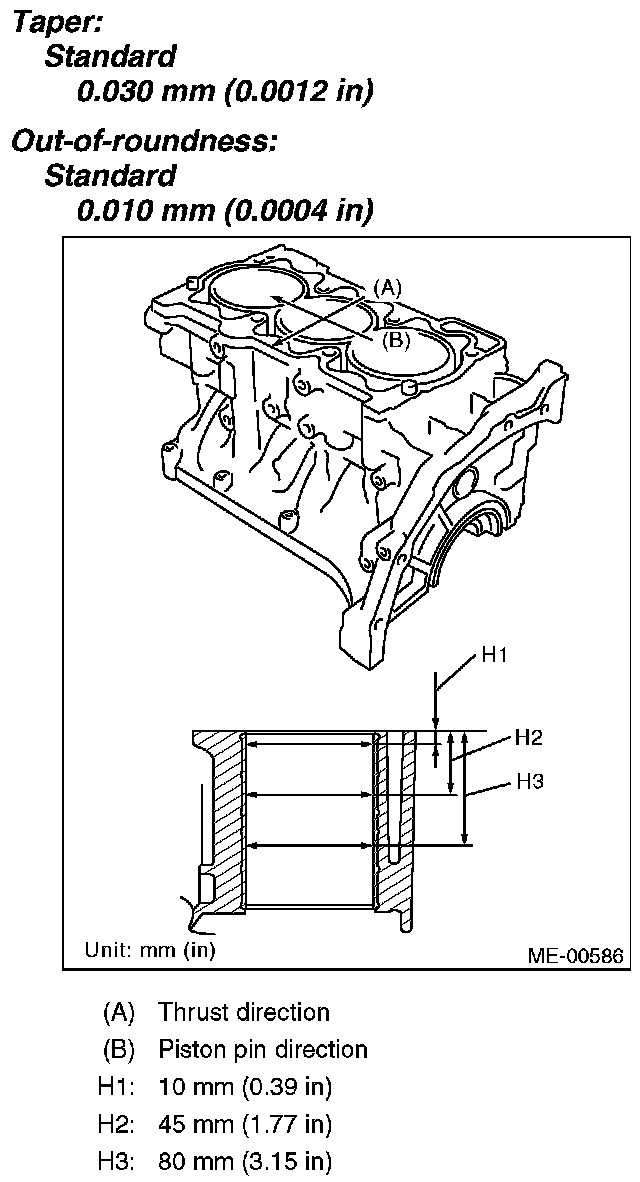 Taper:
Standard
0.030 mm (0.0012 in)

Out-of-roundness:
Standard
0.010 mm (0.0004 in)

(A)
(B)
H1
H2
H3
Unit: mm (in)
ME-00586

(A) Thrust direction
(B) Piston pin direction
H1: 10 mm (0.39 in)
H2: 45 mm (1.77 in)
H3: 80 mm (3.15 in)