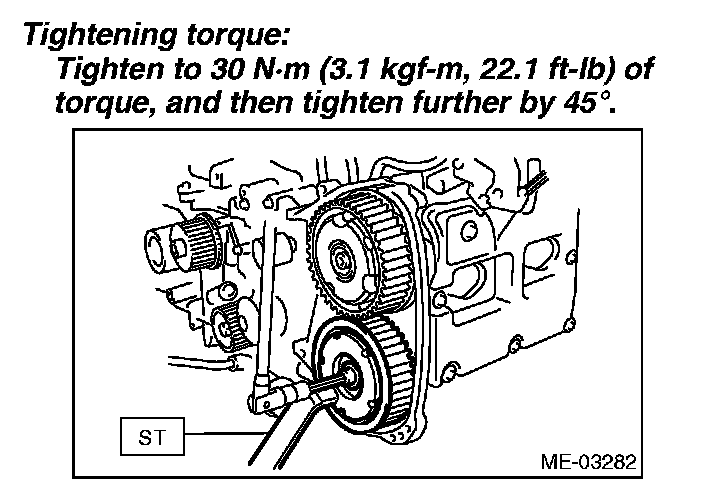 Tightening torque:

Tighten to 30 N·m (3.1 kgf-m, 22.1 ft-lb) of torque, and then tighten further by 45°.

ST

ME-03282