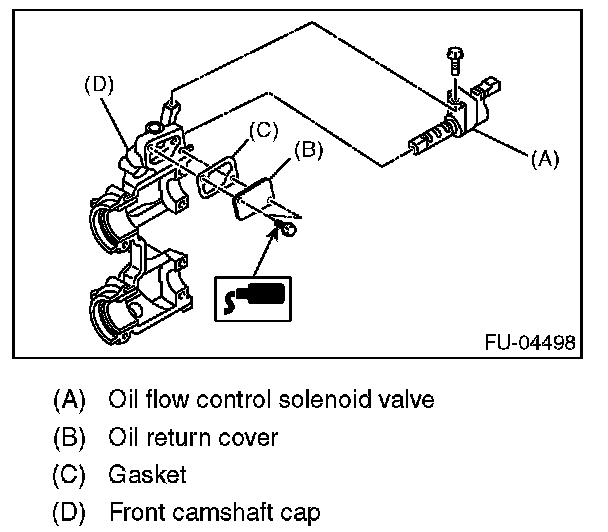 (D)
(C)
(B)
(A)
FU-04498

(A) Oil flow control solenoid valve
(B) Oil return cover
(C) Gasket
(D) Front camshaft cap