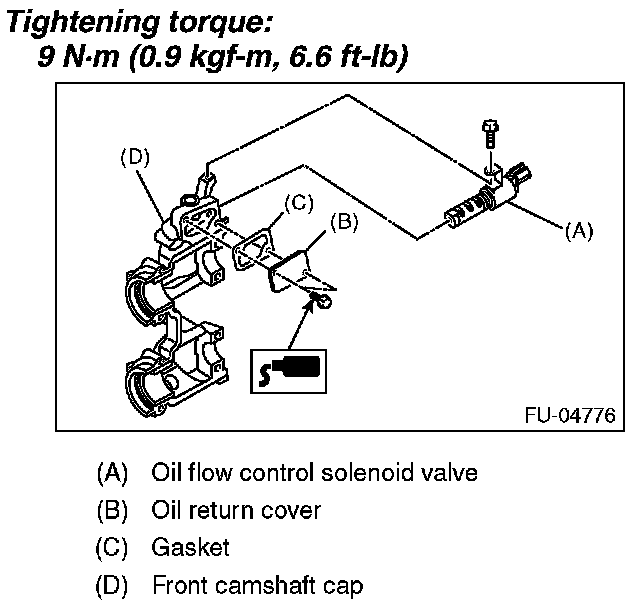 Tightening torque:
9 N·m (0.9 kgf-m, 6.6 ft-lb)

(D)
(C)
(B)
(A)

FU-04776

(A) Oil flow control solenoid valve
(B) Oil return cover
(C) Gasket
(D) Front camshaft cap