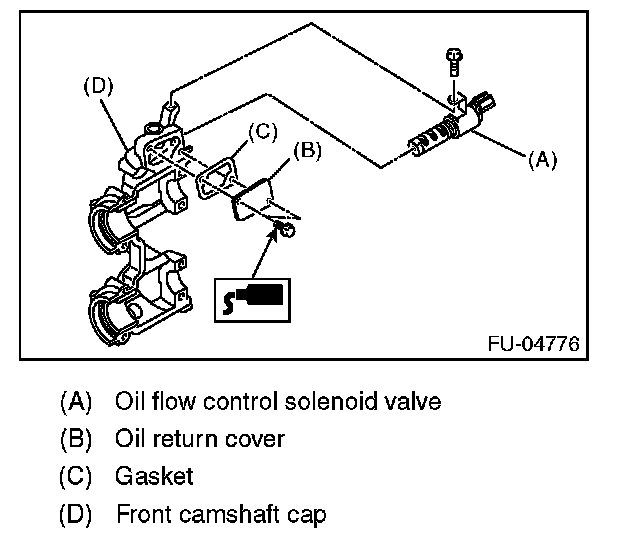 (D)
(C)
(B)
(A)
FU-04776

(A) Oil flow control solenoid valve
(B) Oil return cover
(C) Gasket
(D) Front camshaft cap