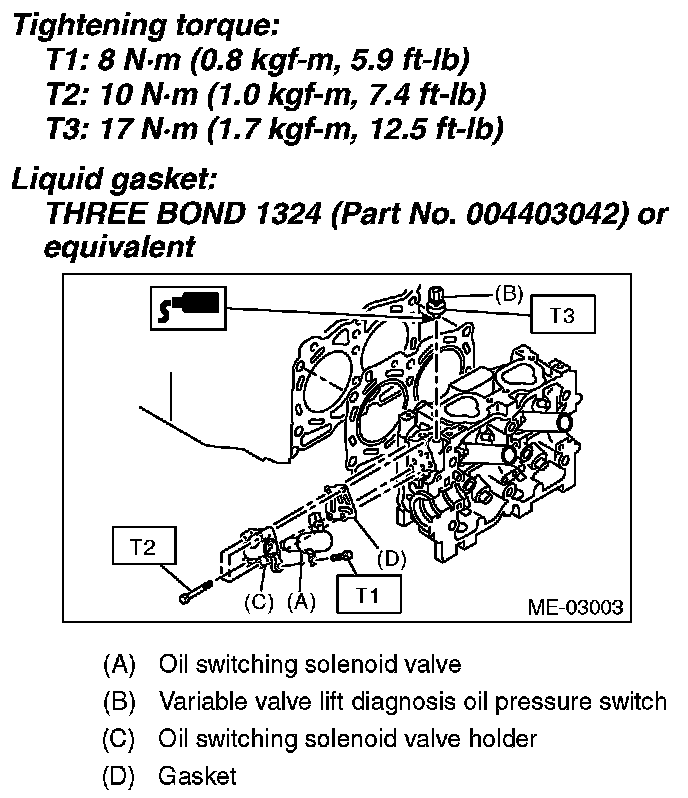 Tightening torque:
T1: 8 N·m (0.8 kgf-m, 5.9 ft-lb)
T2: 10 N·m (1.0 kgf-m, 7.4 ft-lb)
T3: 17 N·m (1.7 kgf-m, 12.5 ft-lb)

Liquid gasket:
THREE BOND 1324 (Part No. 004403042) or equivalent

(B)
T3
T2
(D)
(C) (A)
T1
ME-03003

(A) Oil switching solenoid valve
(B) Variable valve lift diagnosis oil pressure switch
(C) Oil switching solenoid valve holder
(D) Gasket