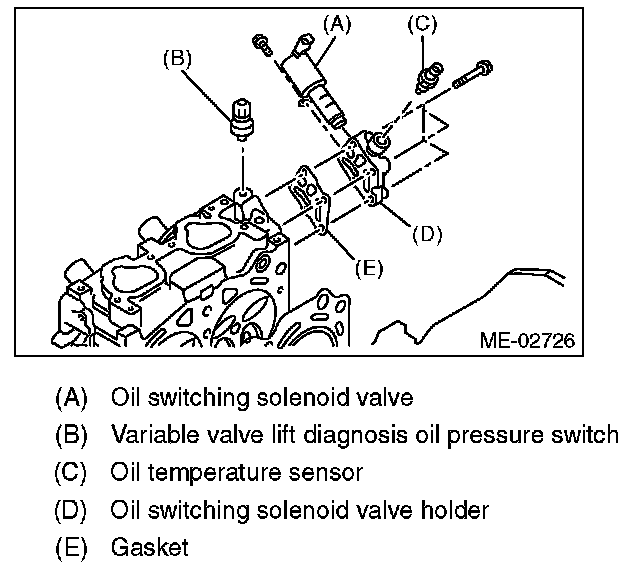 (A)

(C)

(B)

(D)

(E)

ME-02726

(A) Oil switching solenoid valve

(B) Variable valve lift diagnosis oil pressure switch

(C) Oil temperature sensor

(D) Oil switching solenoid valve holder

(E) Gasket