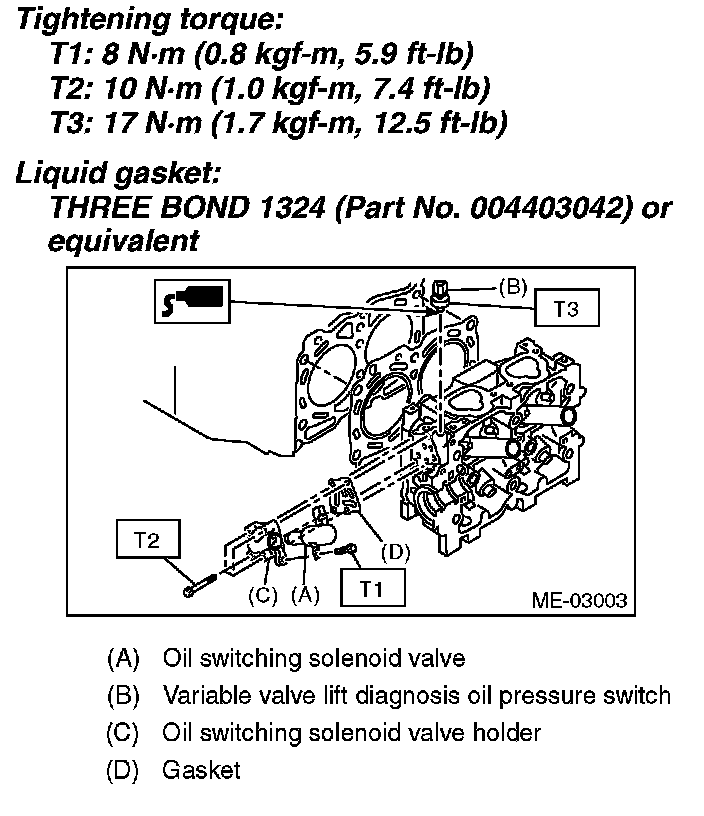 Tightening torque:
T1: 8 N·m (0.8 kgf-m, 5.9 ft-lb)
T2: 10 N·m (1.0 kgf-m, 7.4 ft-lb)
T3: 17 N·m (1.7 kgf-m, 12.5 ft-lb)

Liquid gasket:
THREE BOND 1324 (Part No. 004403042) or equivalent

(B)
T3
T2
(D)
(C) (A)
T1
ME-03003

(A) Oil switching solenoid valve
(B) Variable valve lift diagnosis oil pressure switch
(C) Oil switching solenoid valve holder
(D) Gasket