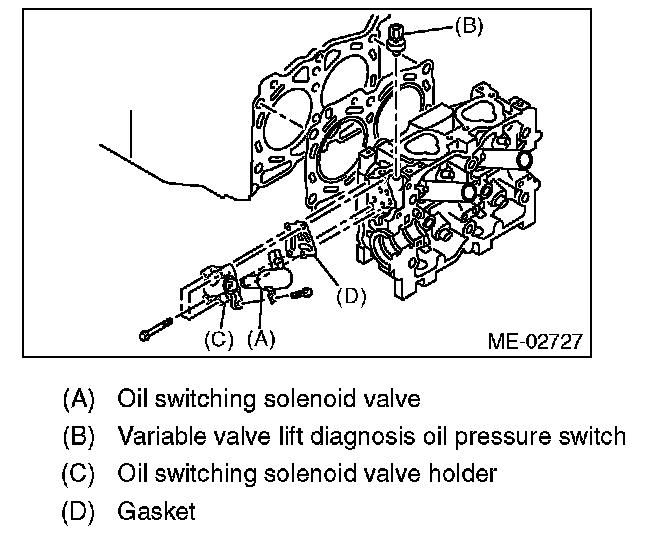 (B)

(D)

(C) (A)

ME-02727

(A) Oil switching solenoid valve
(B) Variable valve lift diagnosis oil pressure switch
(C) Oil switching solenoid valve holder
(D) Gasket