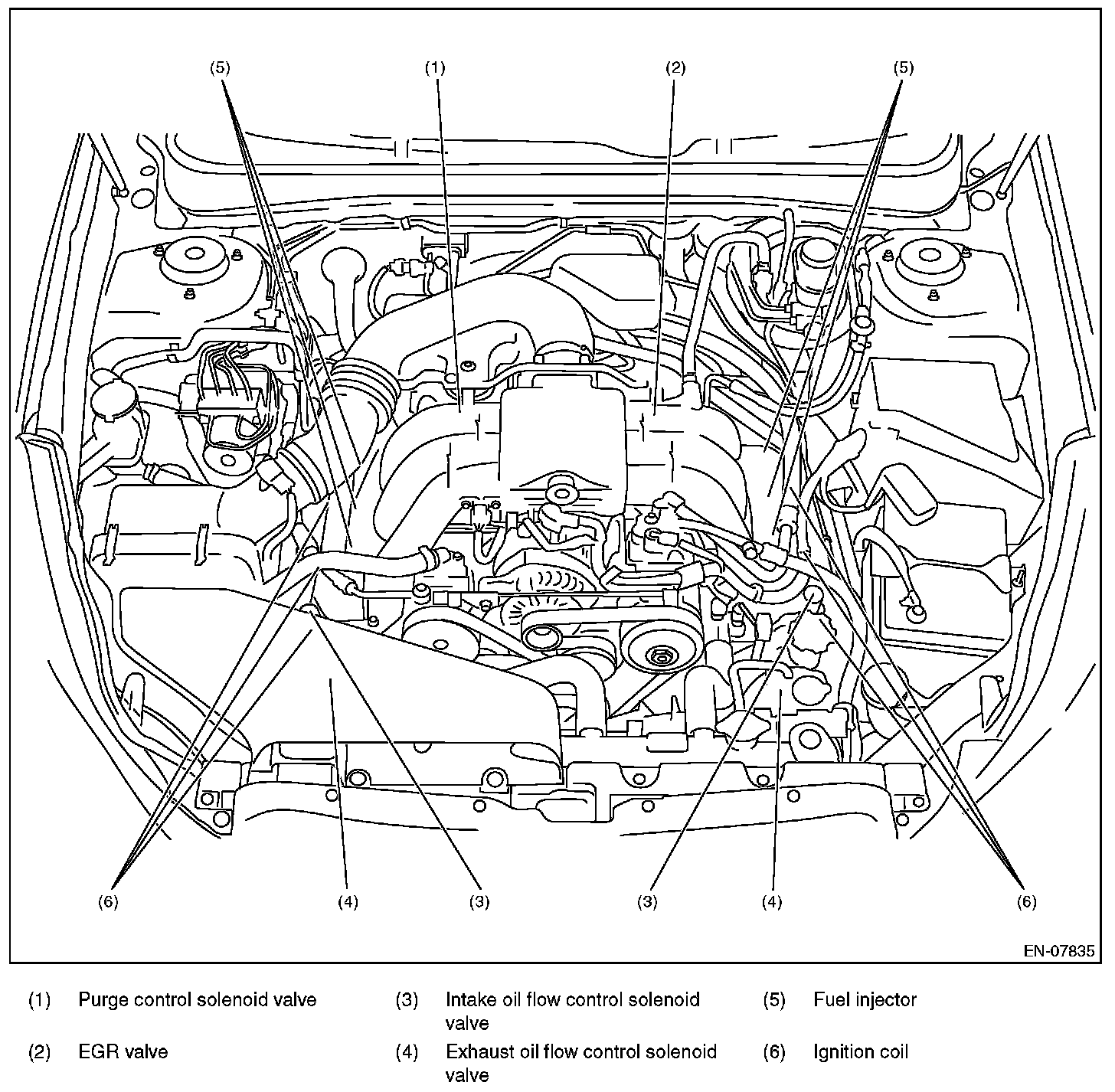 (5) (1) (2) (5)

(6) (4) (3) (3) (4) (6)

EN-07835

(1) Purge control solenoid valve

(2) EGR valve

(3) Intake oil flow control solenoid valve

(4) Exhaust oil flow control solenoid valve

(5) Fuel injector

(6) Ignition coil