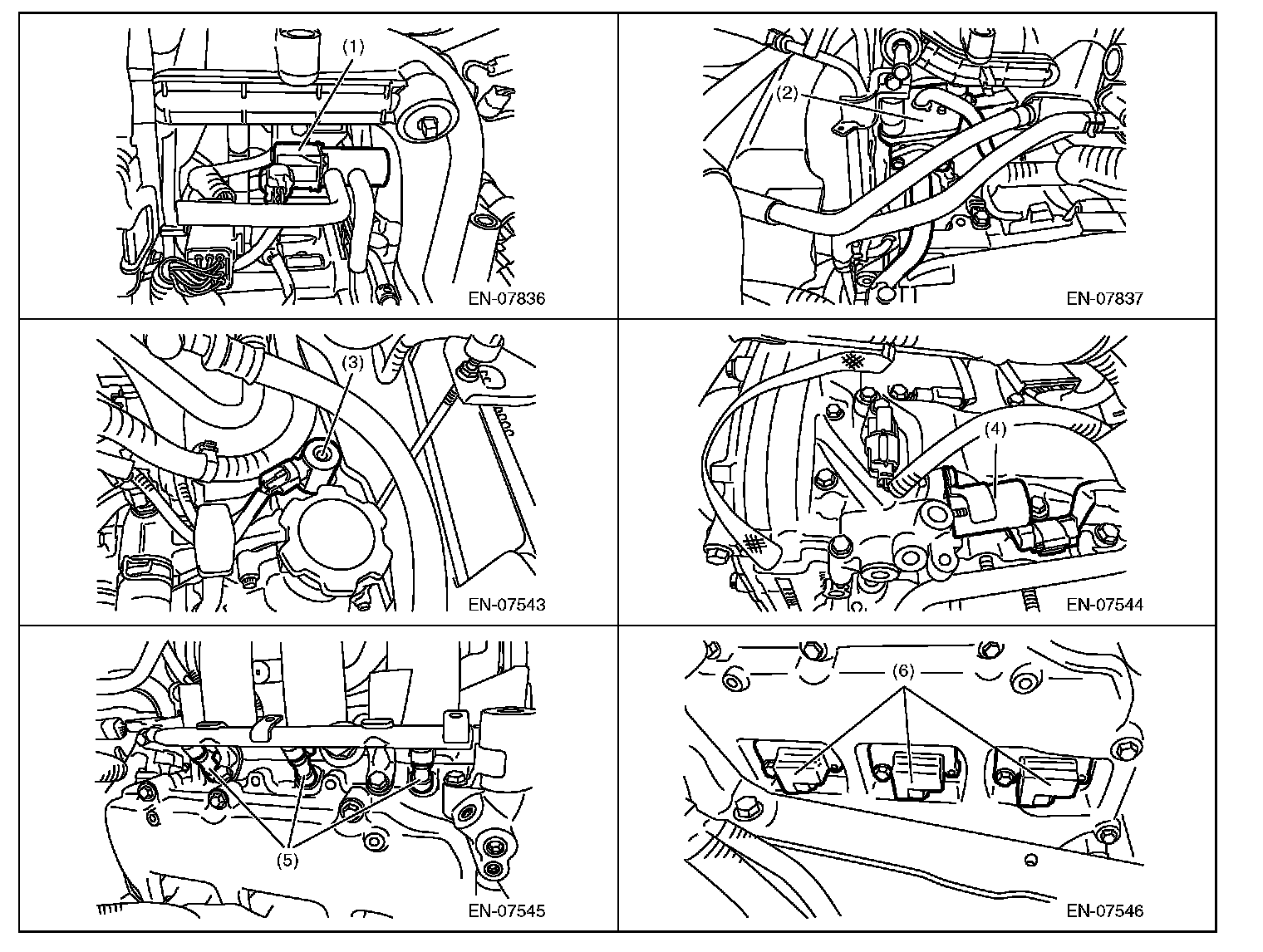 (1)

EN-07836

(2)

EN-07837

(3)

EN-07543

(4)

EN-07544

(5)

EN-07545

(6)

EN-07546