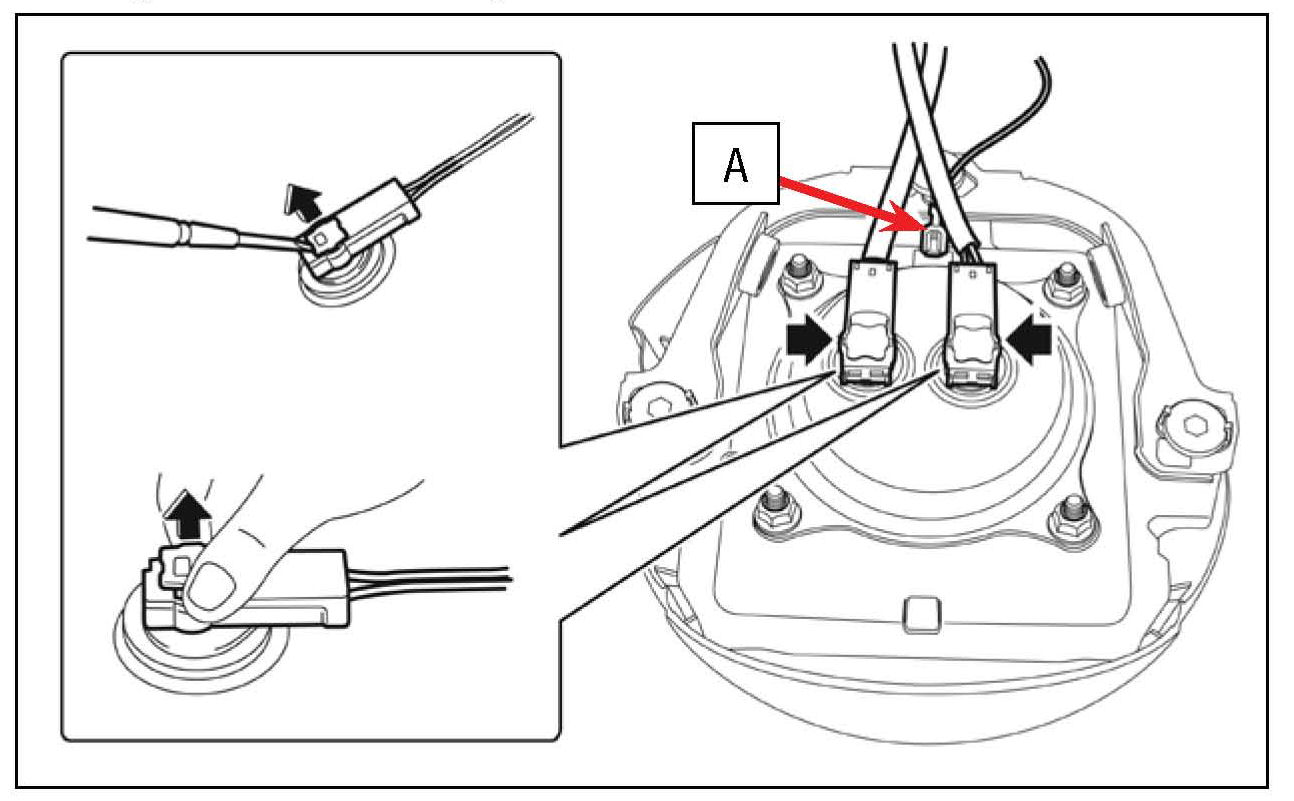 A