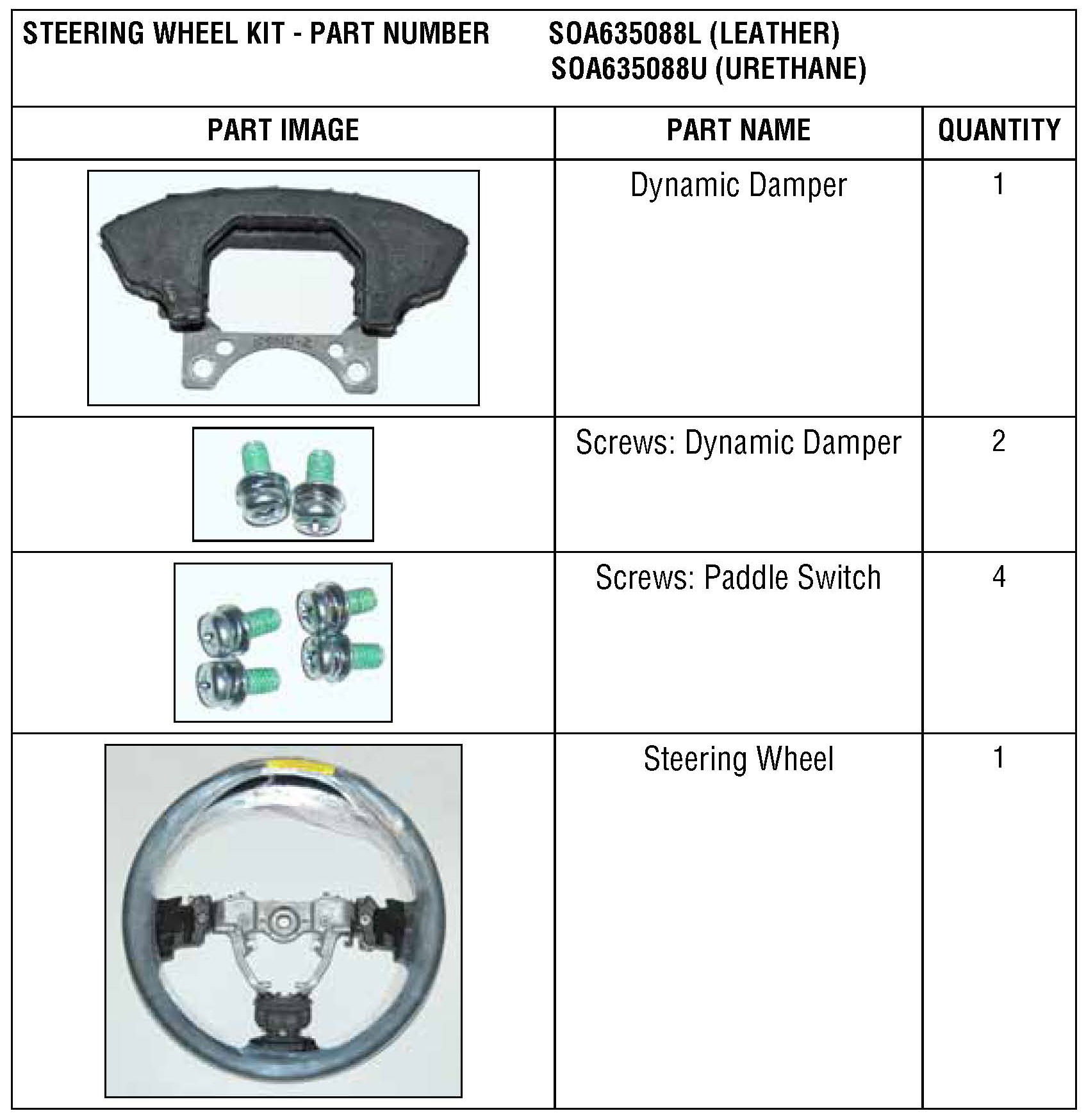 STEERING WHEEL KIT - PART NUMBER SOA635088L (LEATHER)
SOA635088U (URETHANE)

| PART IMAGE | PART NAME | QUANTITY |
|---|---|---|
| | Dynamic Damper | 1 |
| | Screws: Dynamic Damper | 2 |
| | Screws: Paddle Switch | 4 |
| | Steering Wheel | 1 |