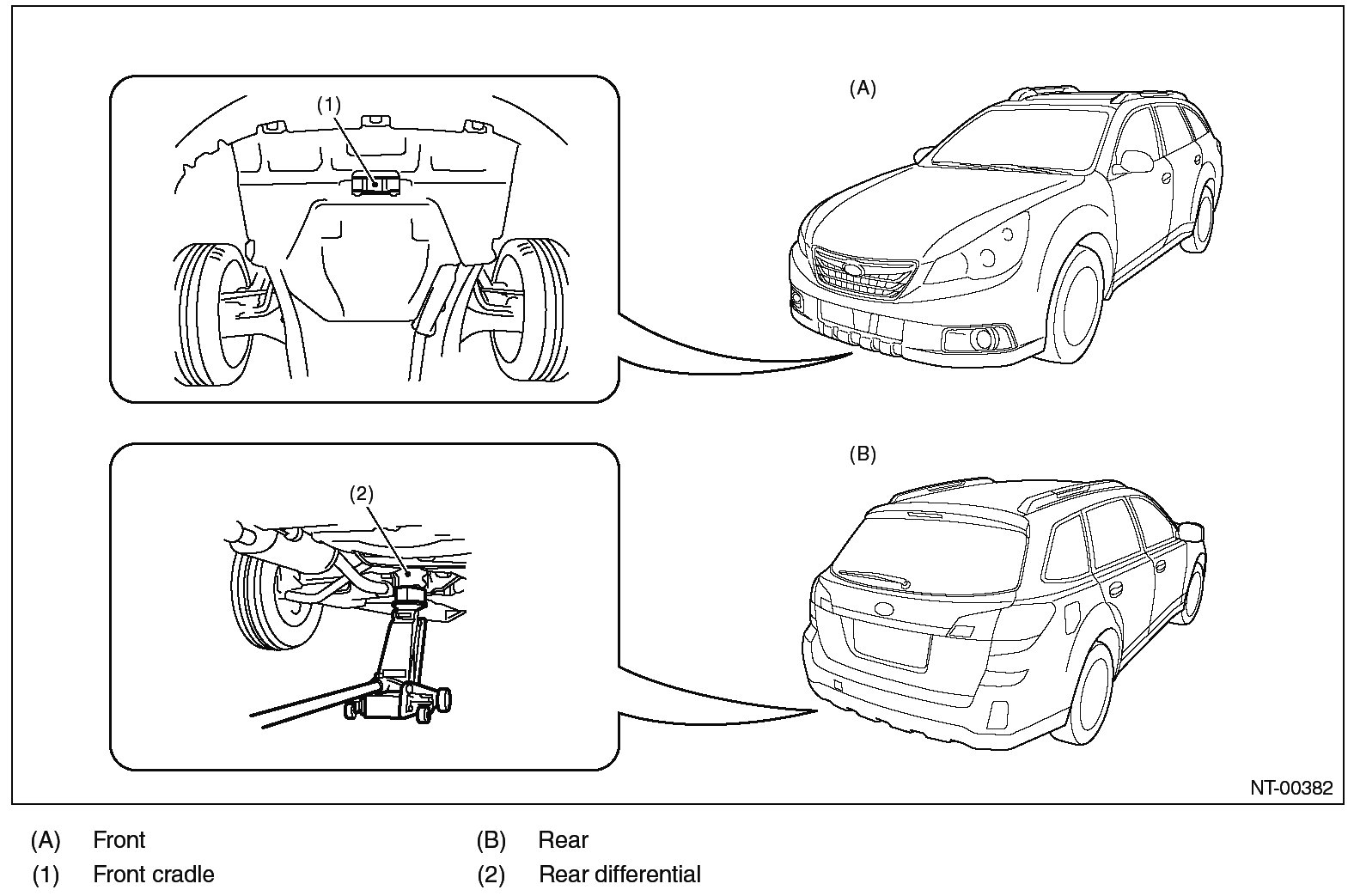 (1)

(A)

(2)

(B)

NT-00382

(A) Front
(1) Front cradle

(B) Rear
(2) Rear differential