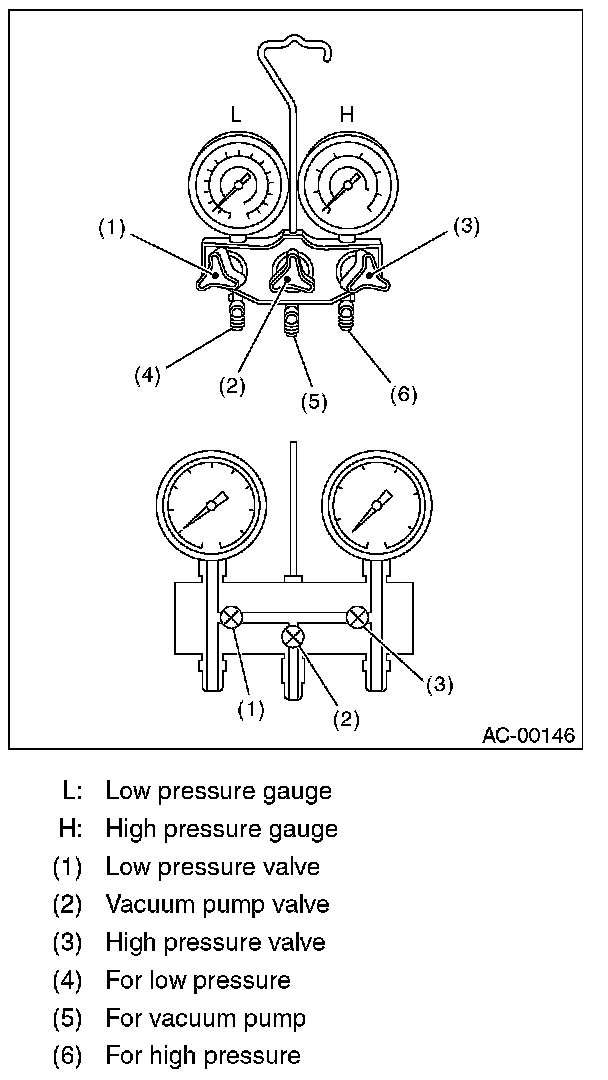 L H
(1) (3)
(4) (2) (5) (6)
(1) (2) (3)
AC-00146

L: Low pressure gauge
H: High pressure gauge
(1) Low pressure valve
(2) Vacuum pump valve
(3) High pressure valve
(4) For low pressure
(5) For vacuum pump
(6) For high pressure