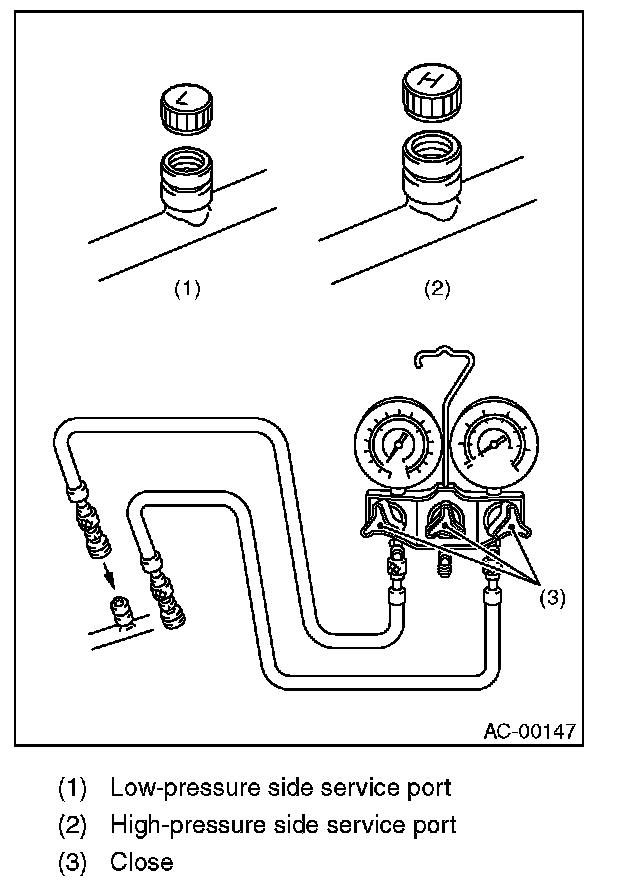 L

H

(1)

(2)

(3)

AC-00147

(1) Low-pressure side service port

(2) High-pressure side service port

(3) Close