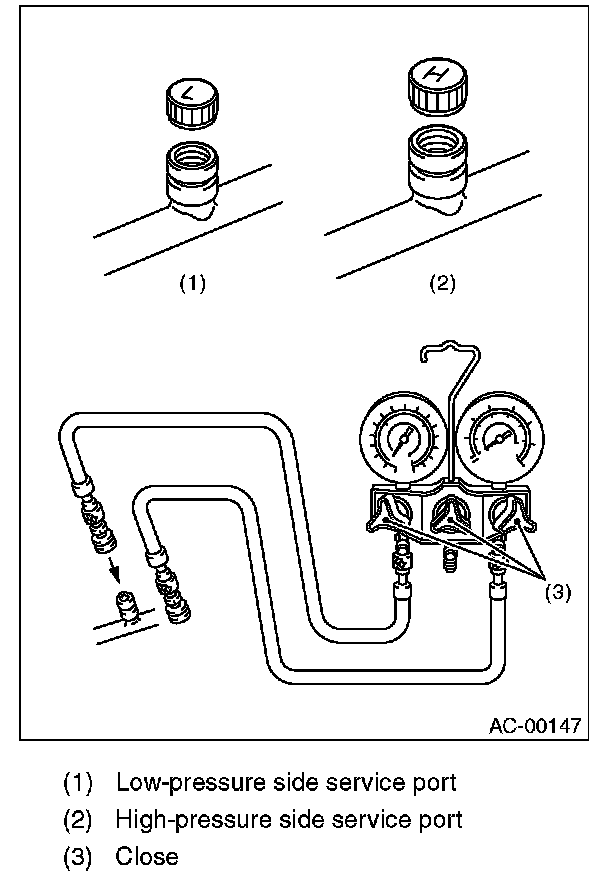 L

H

(1)

(2)

(3)

AC-00147

(1) Low-pressure side service port

(2) High-pressure side service port

(3) Close