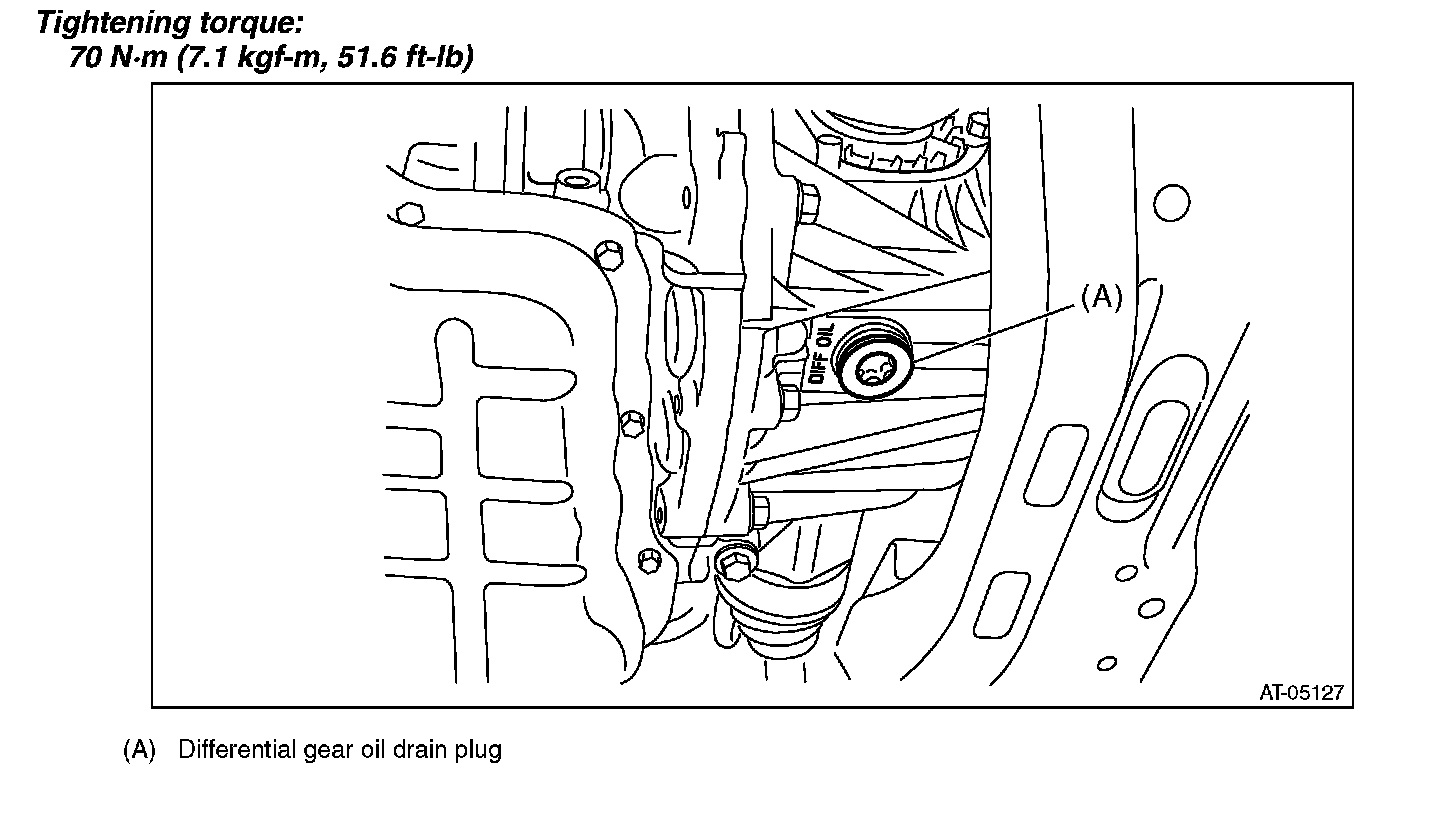 Tightening torque:
70 N·m (7.1 kgf-m, 51.6 ft-lb)

(A)

DIFF OIL

AT-05127

(A) Differential gear oil drain plug