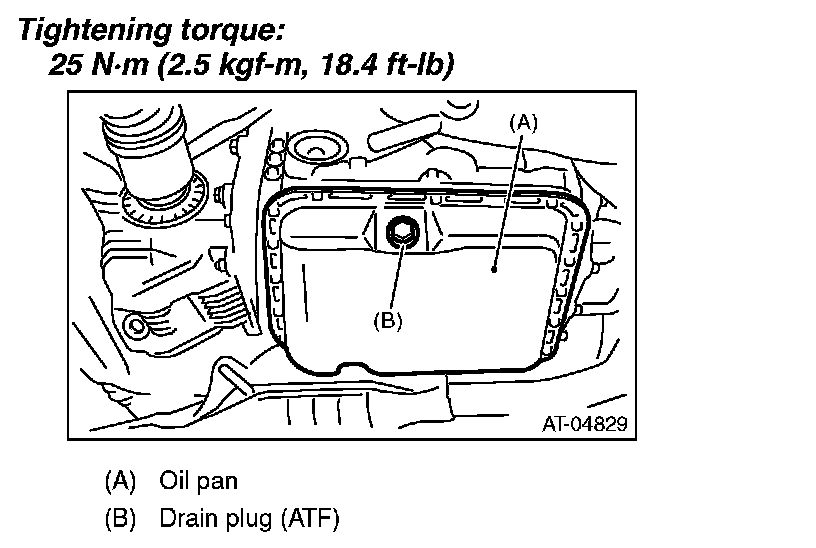 Tightening torque:
25 N·m (2.5 kgf-m, 18.4 ft-lb)

(A)

(B)

AT-04829

(A) Oil pan
(B) Drain plug (ATF)