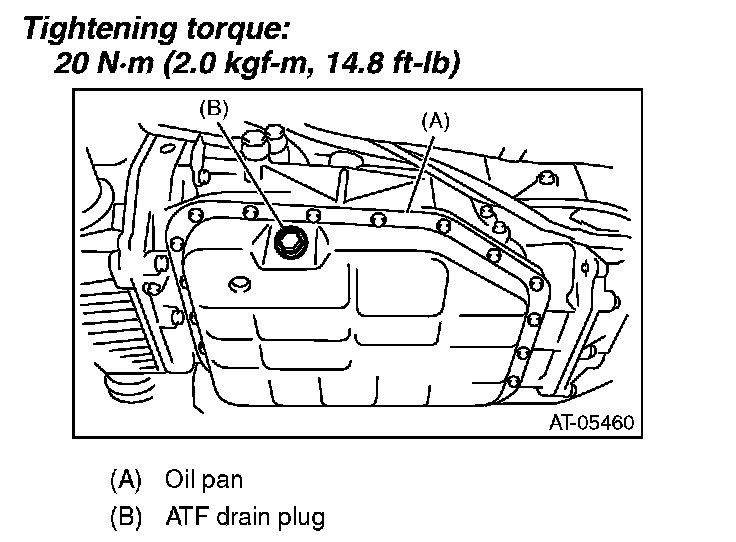 Tightening torque:
20 N·m (2.0 kgf-m, 14.8 ft-lb)

(B)
(A)
AT-05460

(A) Oil pan
(B) ATF drain plug