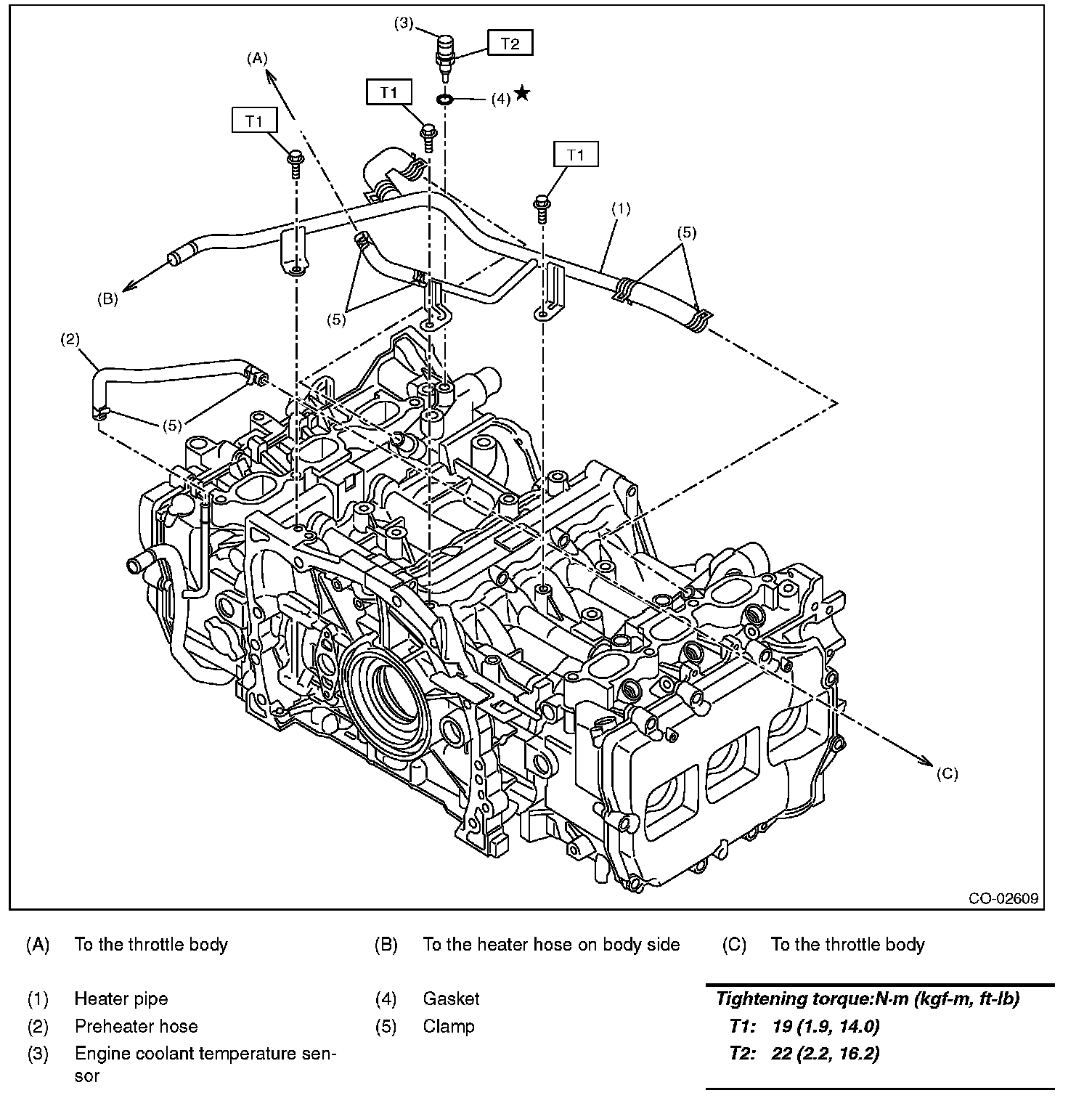 (3)
T2
(A)
T1
(4) ★
T1
T1
(1)
(5)
(B)
(5)
(2)
(5)
(C)
CO-02609

(A) To the throttle body
(B) To the heater hose on body side
(C) To the throttle body

(1) Heater pipe
(2) Preheater hose
(3) Engine coolant temperature sensor
(4) Gasket
(5) Clamp

Tightening torque:N·m (kgf-m, ft-lb)
T1: 19 (1.9, 14.0)
T2: 22 (2.2, 16.2)