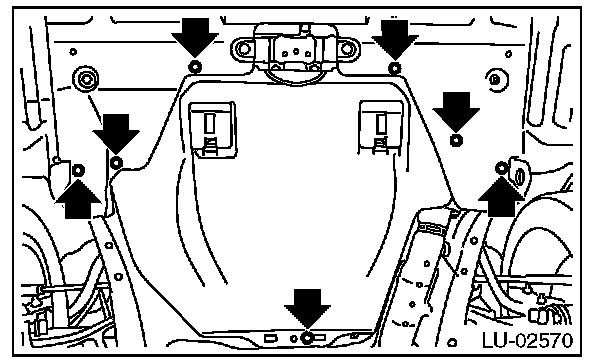 LU-02570