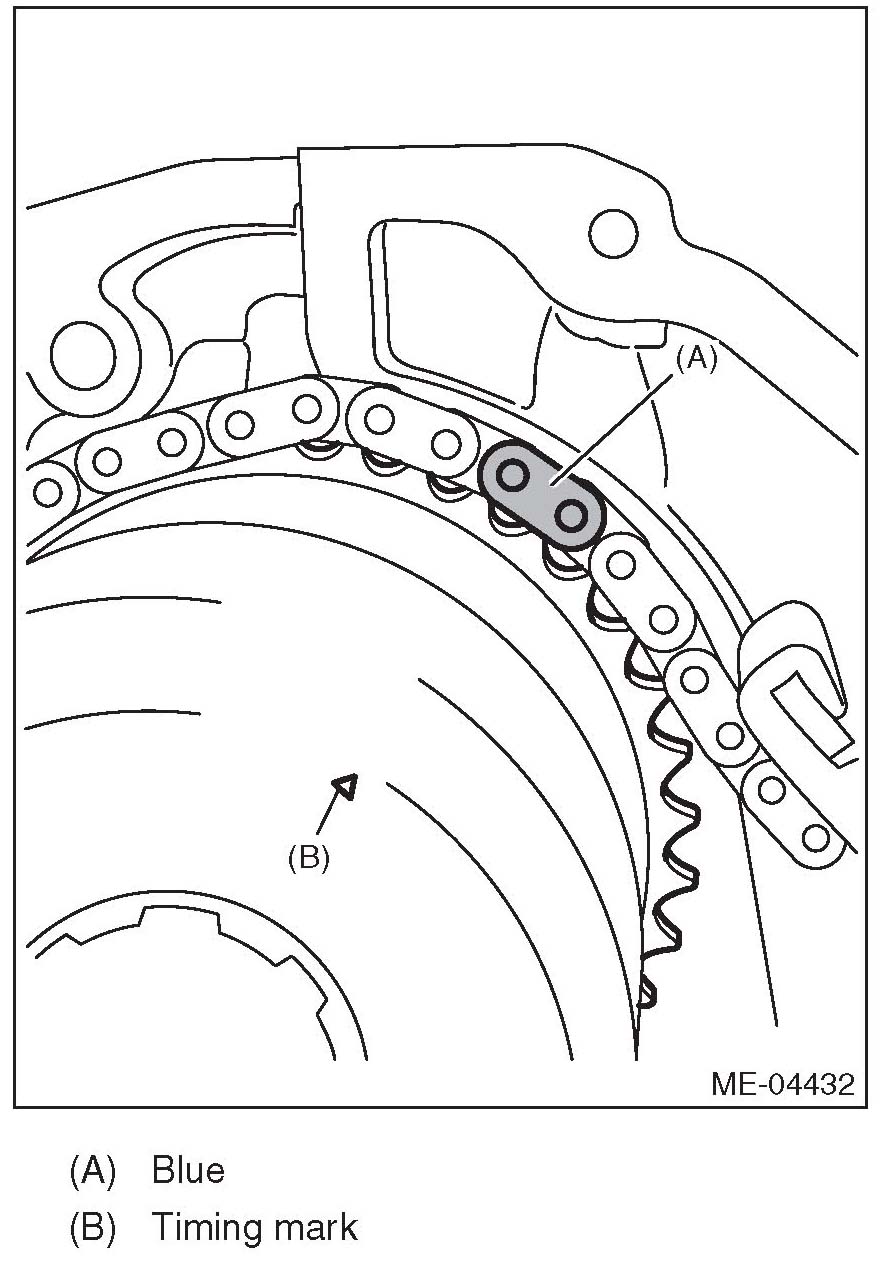 (A)

(B)

ME-04432

(A) Blue

(B) Timing mark