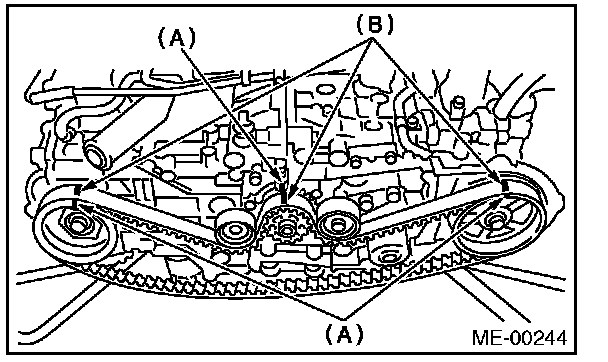 (A)
(B)
(A)
ME-00244